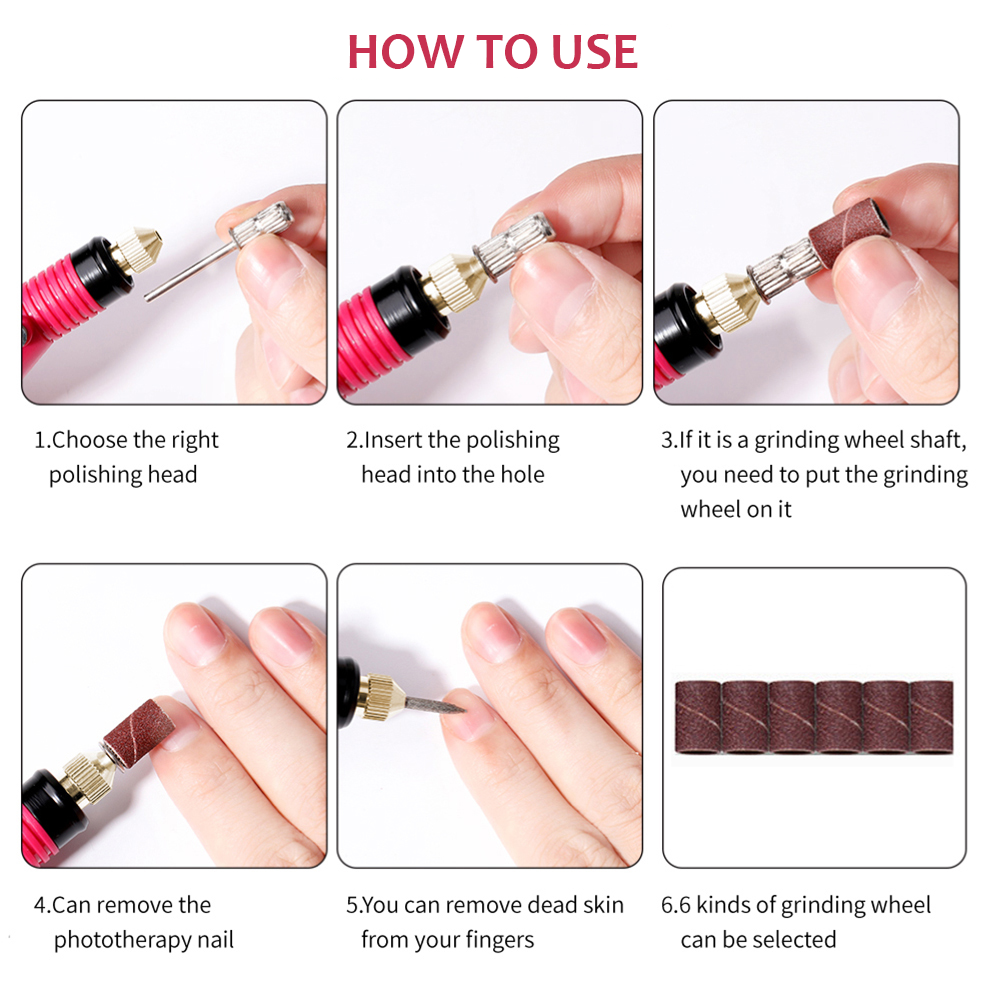 HOW TO USE

1.Choose the right polishing head

2.Insert the polishing head into the hole

3.If it is a grinding wheel shaft, you need to put the grinding wheel on it

4.Can remove the phototherapy nail

5.You can remove dead skin from your fingers

6.6 kinds of grinding wheel can be selected